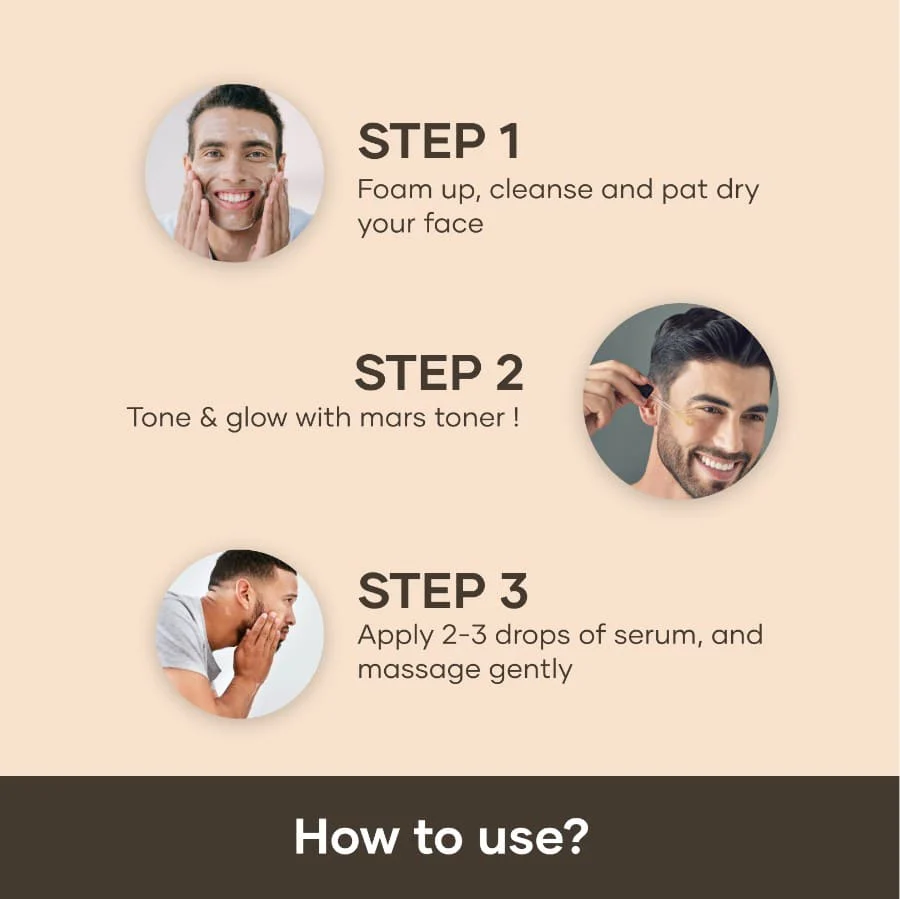 STEP 1
Foam up, cleanse and pat dry your face

STEP 2
Tone & glow with mars toner !

STEP 3
Apply 2-3 drops of serum, and massage gently

How to use?