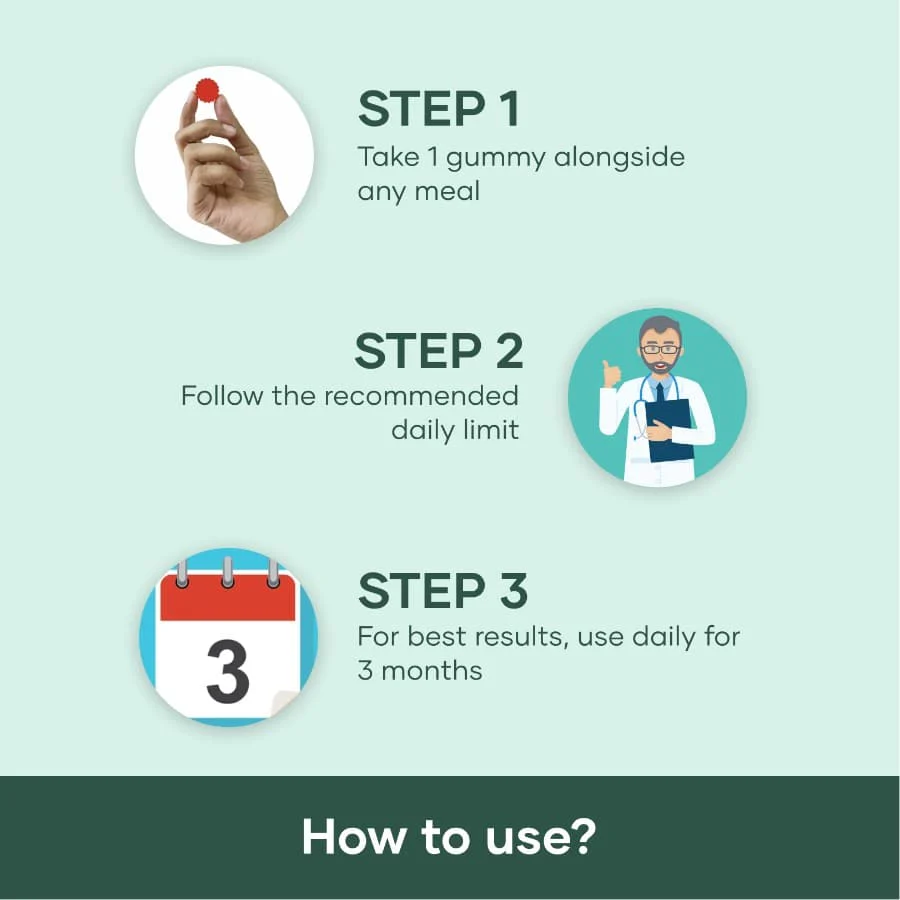 STEP 1
Take 1 gummy alongside any meal

STEP 2
Follow the recommended daily limit

3

STEP 3
For best results, use daily for 3 months

How to use?