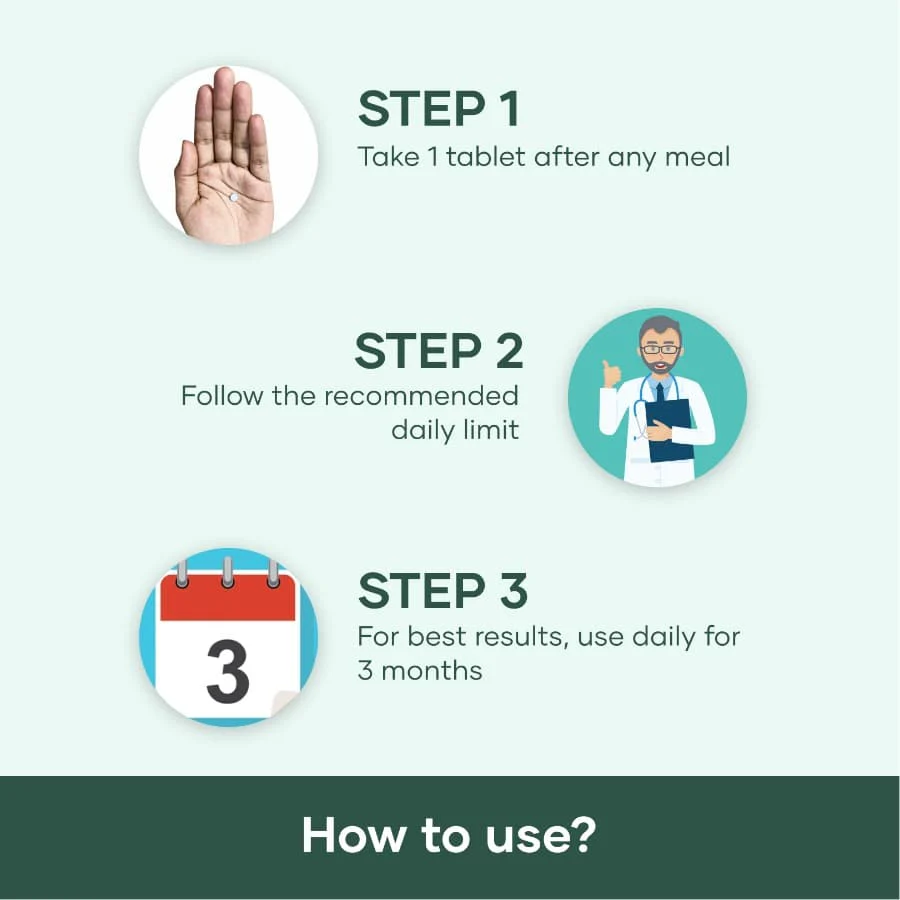 STEP 1
Take 1 tablet after any meal

STEP 2
Follow the recommended daily limit

3

STEP 3
For best results, use daily for 3 months

How to use?