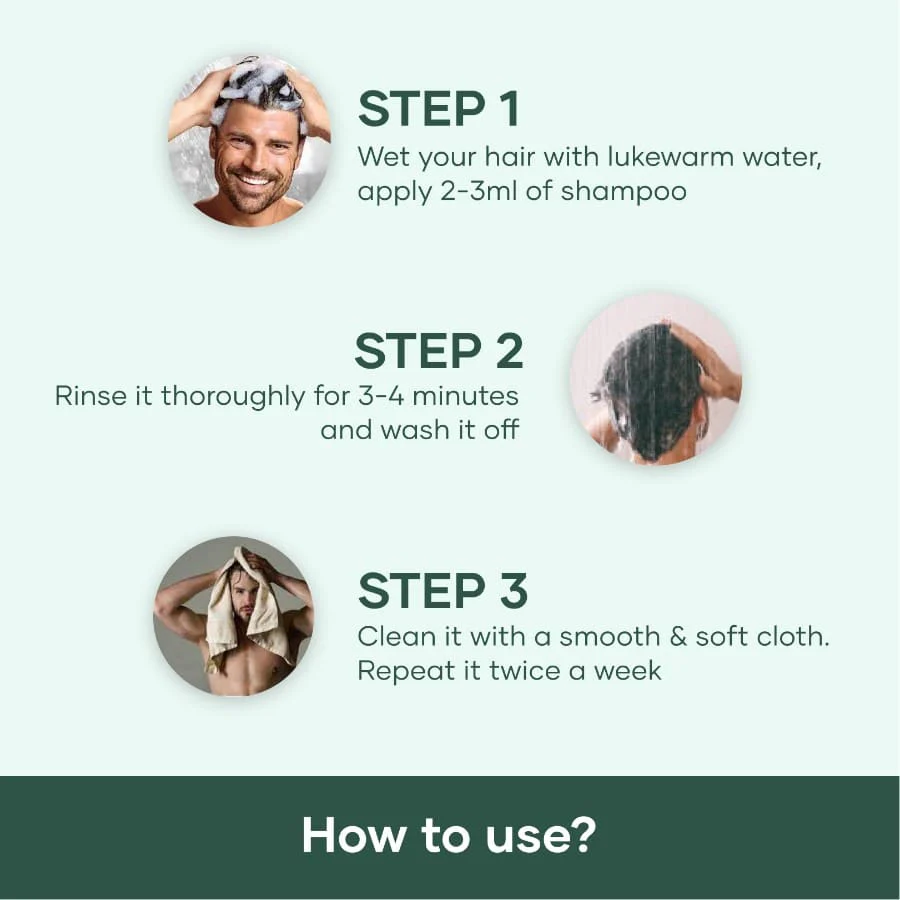 STEP 1
Wet your hair with lukewarm water, apply 2-3ml of shampoo

STEP 2
Rinse it thoroughly for 3-4 minutes and wash it off

STEP 3
Clean it with a smooth & soft cloth. Repeat it twice a week

How to use?