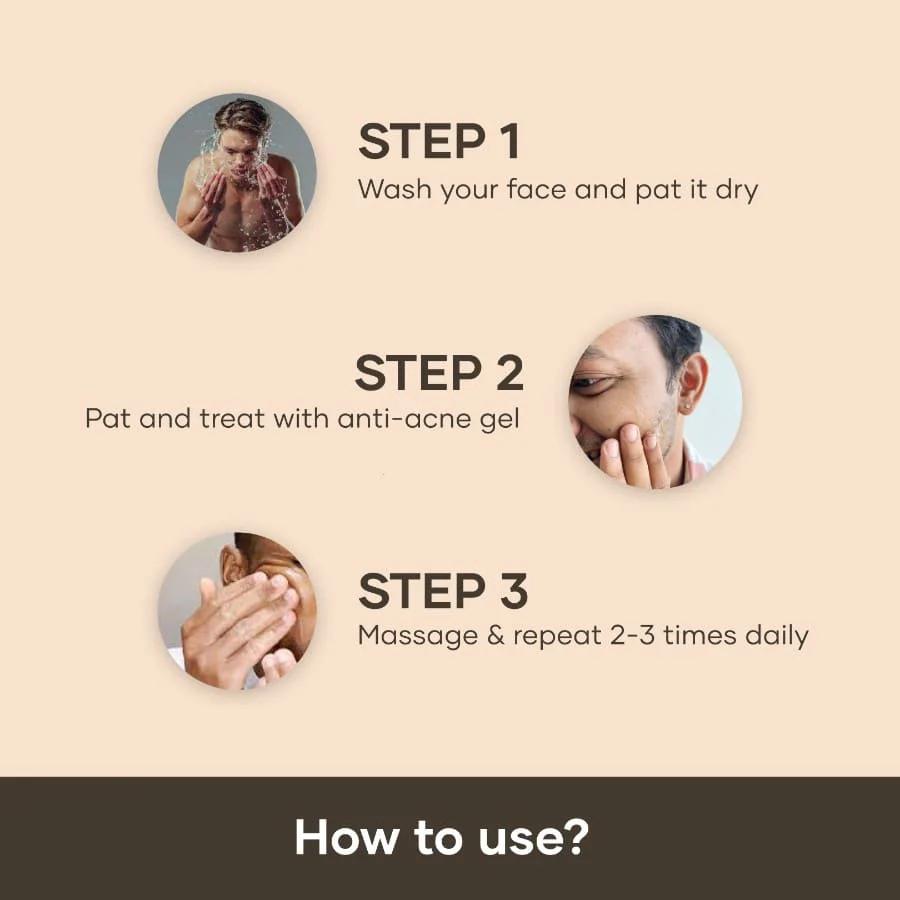 STEP 1
Wash your face and pat it dry

STEP 2
Pat and treat with anti-acne gel

STEP 3
Massage & repeat 2-3 times daily

How to use?