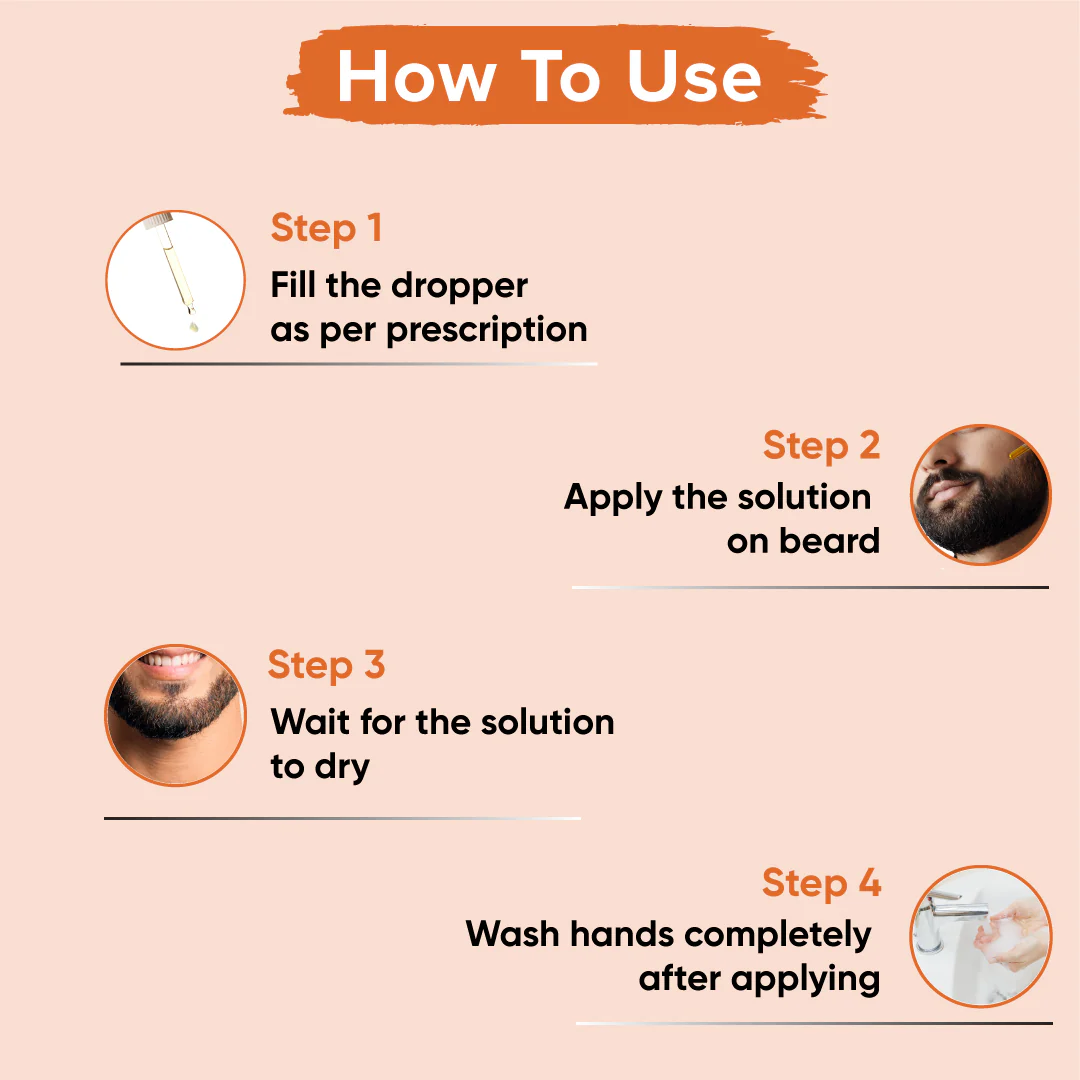 How To Use

Step 1
Fill the dropper as per prescription

Step 2
Apply the solution on beard

Step 3
Wait for the solution to dry

Step 4
Wash hands completely after applying