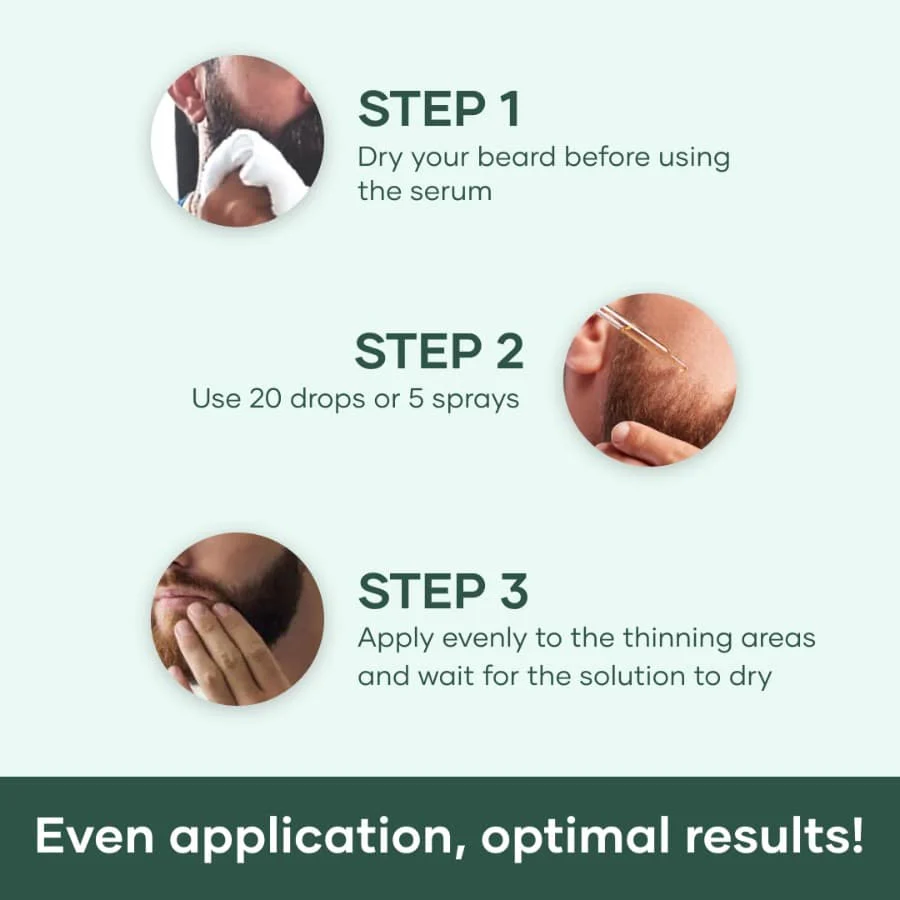 STEP 1
Dry your beard before using the serum

STEP 2
Use 20 drops or 5 sprays

STEP 3
Apply evenly to the thinning areas and wait for the solution to dry

Even application, optimal results!