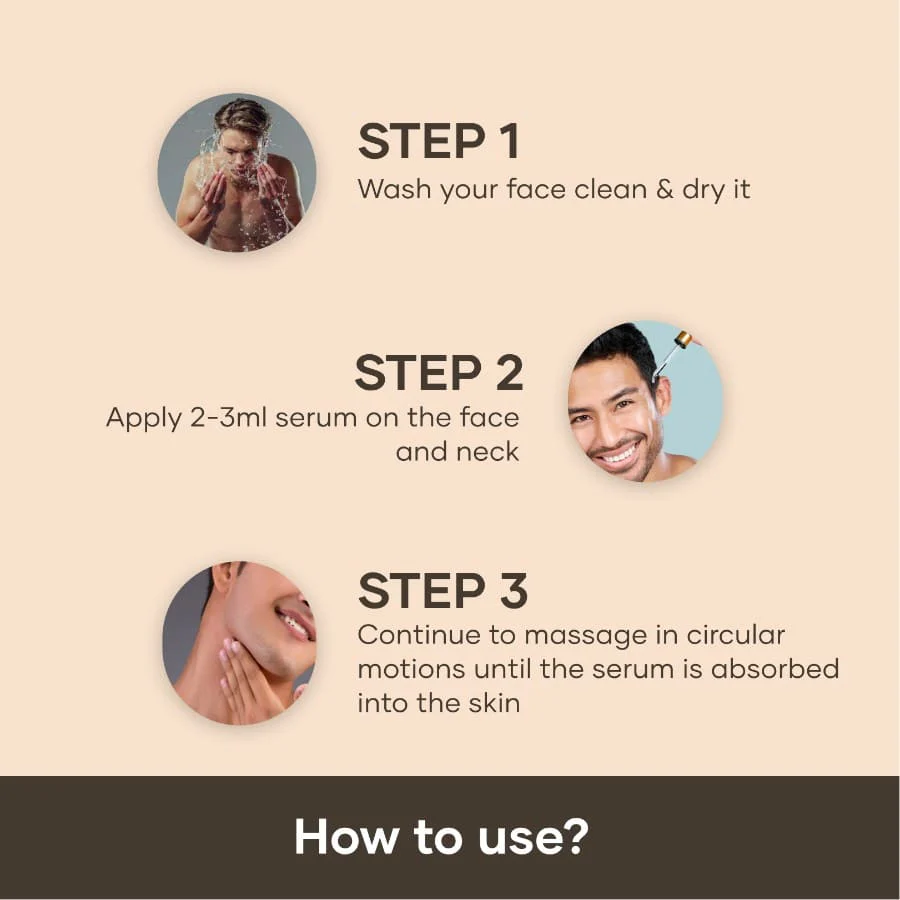 STEP 1
Wash your face clean & dry it

STEP 2
Apply 2-3ml serum on the face and neck

STEP 3
Continue to massage in circular motions until the serum is absorbed into the skin

How to use?