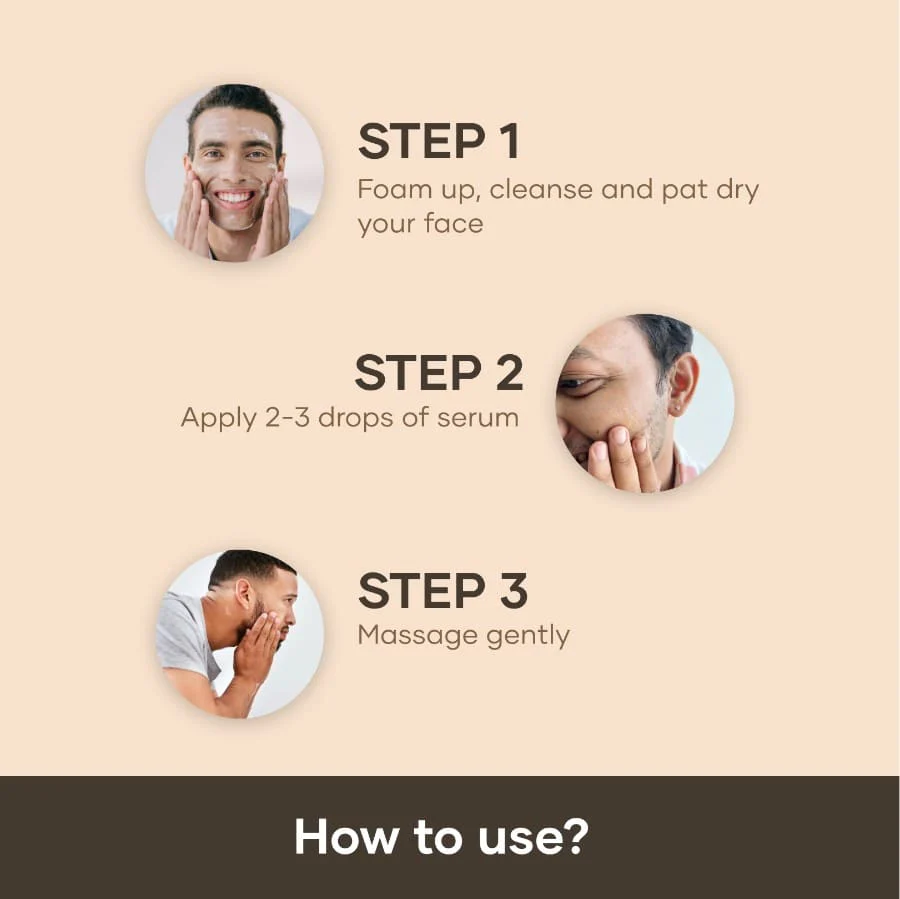 STEP 1
Foam up, cleanse and pat dry your face

STEP 2
Apply 2-3 drops of serum

STEP 3
Massage gently

How to use?