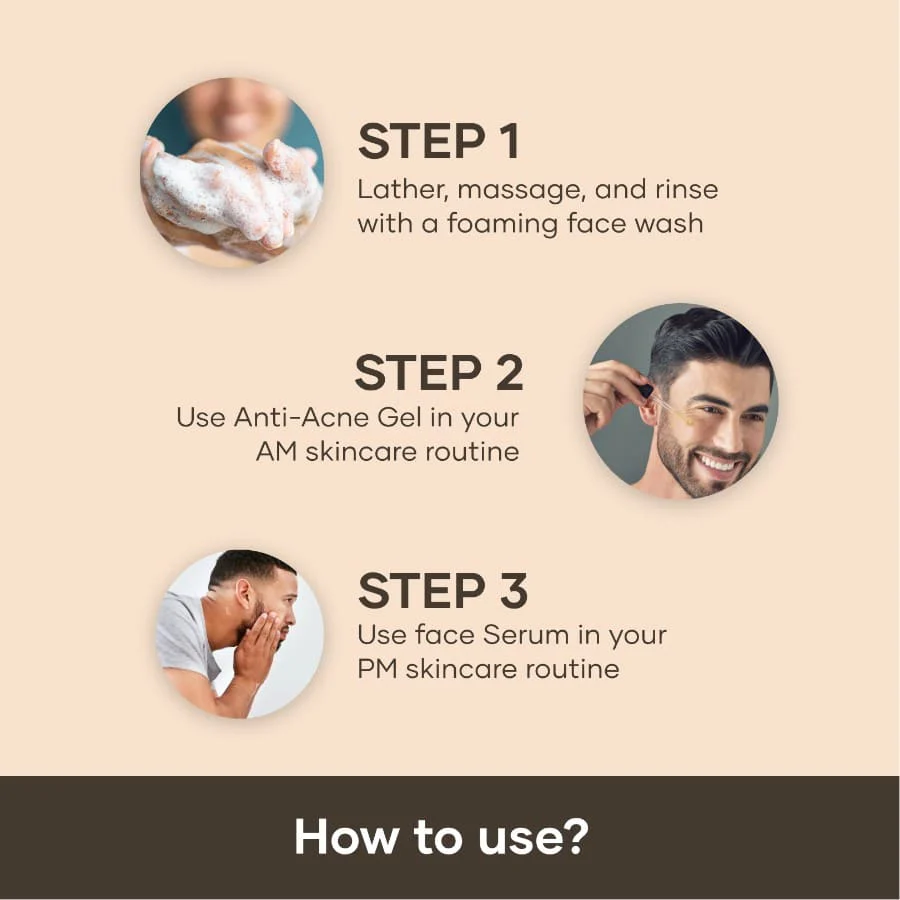 STEP 1
Lather, massage, and rinse with a foaming face wash

STEP 2
Use Anti-Acne Gel in your AM skincare routine

STEP 3
Use face Serum in your PM skincare routine

How to use?